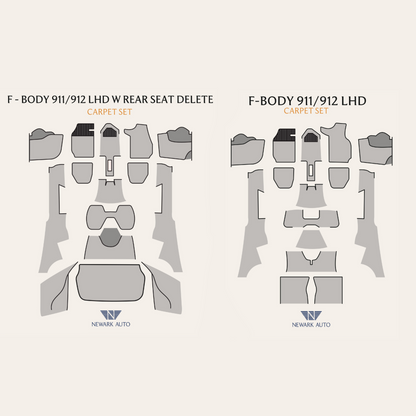 F - BODY 911/912 LHD W REAR SEAT DELETE
CARPET SET

NEWARK AUTO

F-BODY 911/912 LHD
CARPET SET

NEWARK AUTO